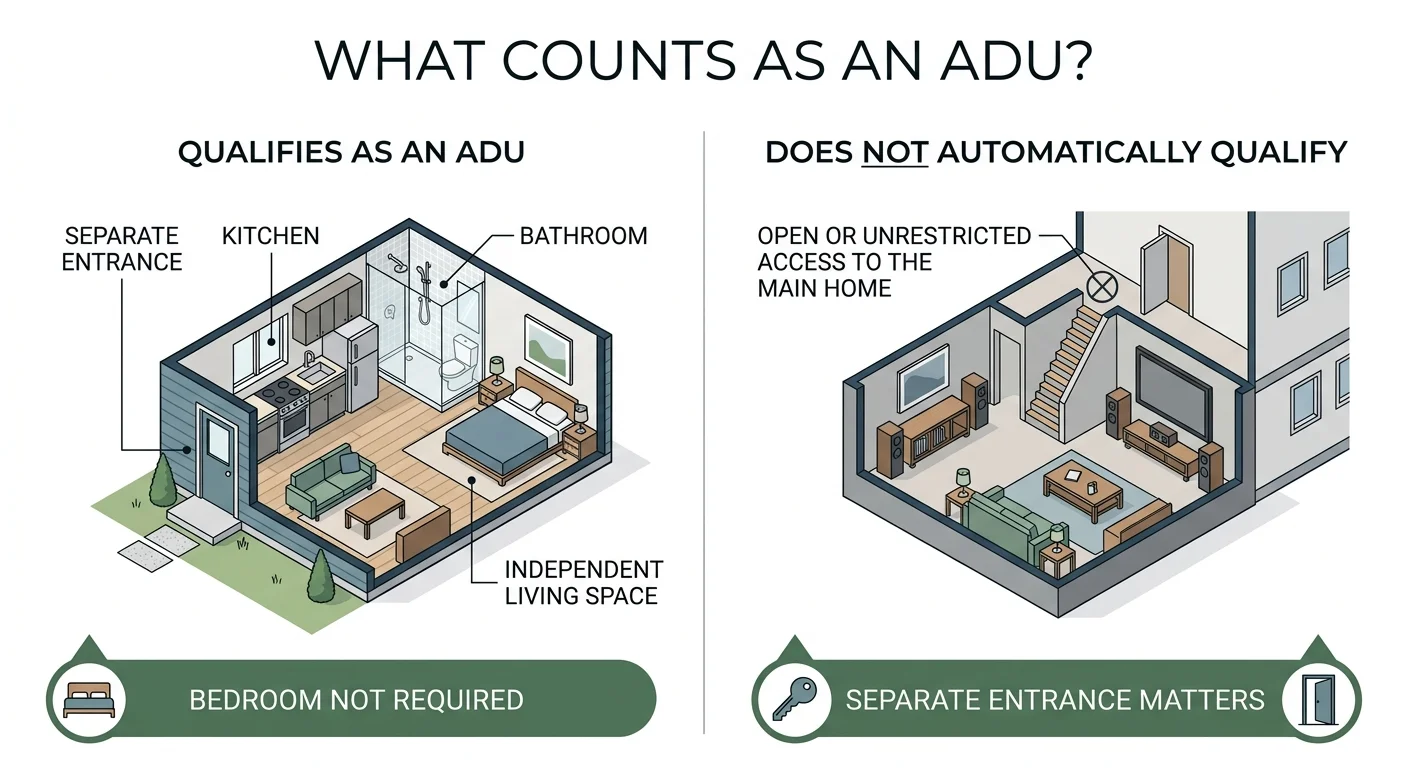 WHAT COUNTS AS AN ADU?

QUALIFIES AS AN ADU

SEPARATE ENTRANCE

KITCHEN

BATHROOM

INDEPENDENT LIVING SPACE

BEDROOM NOT REQUIRED

DOES NOT AUTOMATICALLY QUALIFY

OPEN OR UNRESTRICTED ACCESS TO THE MAIN HOME

SEPARATE ENTRANCE MATTERS