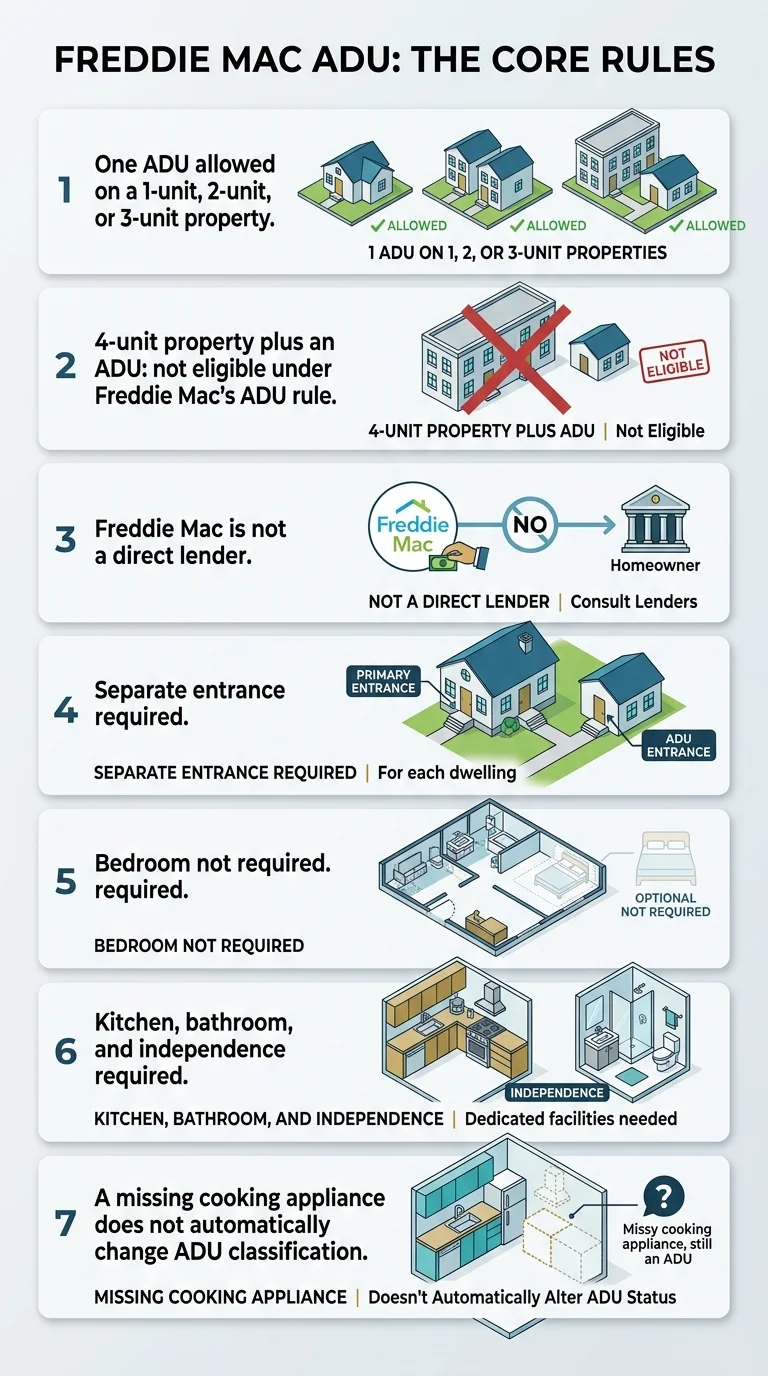 FREDDIE MAC ADU: THE CORE RULES

1 One ADU allowed on a 1-unit, 2-unit, or 3-unit property.

✓ ALLOWED ✓ ALLOWED ✓ ALLOWED

1 ADU ON 1, 2, OR 3-UNIT PROPERTIES

2 4-unit property plus an ADU: not eligible under Freddie Mac's ADU rule.

NOT ELIGIBLE

4-UNIT PROPERTY PLUS ADU | Not Eligible

3 Freddie Mac is not a direct lender.

Freddie Mac

NO

Homeowner

NOT A DIRECT LENDER | Consult Lenders

4 Separate entrance required.

PRIMARY ENTRANCE

ADU ENTRANCE

SEPARATE ENTRANCE REQUIRED | For each dwelling

5 Bedroom not required. required.

OPTIONAL NOT REQUIRED

BEDROOM NOT REQUIRED

6 Kitchen, bathroom, and independence required.

INDEPENDENCE

KITCHEN, BATHROOM, AND INDEPENDENCE | Dedicated facilities needed

7 A missing cooking appliance does not automatically change ADU classification.

?

Missy cooking appliance, still an ADU

MISSING COOKING APPLIANCE | Doesn't Automatically Alter ADU Status