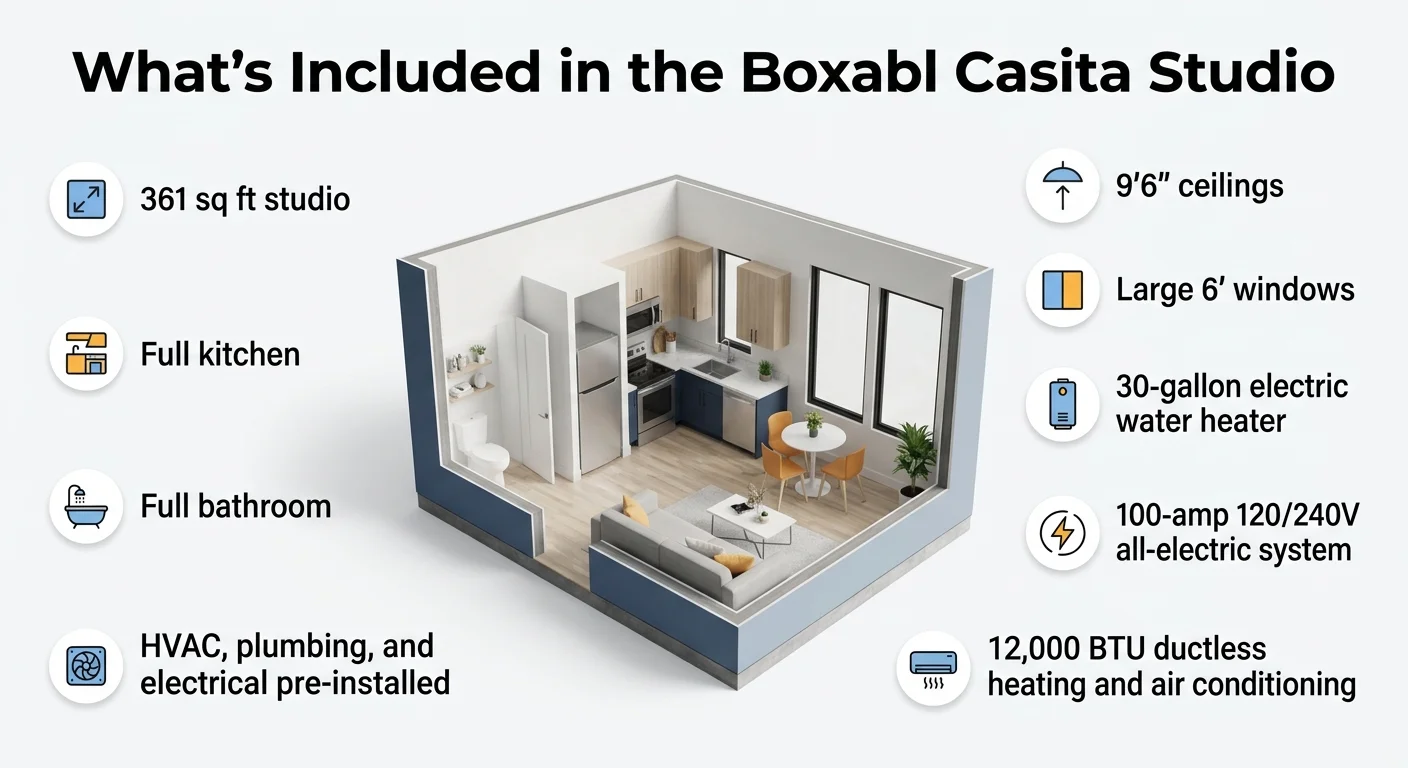 What’s Included in the Boxabl Casita Studio

361 sq ft studio

Full kitchen

Full bathroom

HVAC, plumbing, and electrical pre-installed

9′6″ ceilings

Large 6′ windows

30-gallon electric water heater

100-amp 120/240V all-electric system

12,000 BTU ductless heating and air conditioning