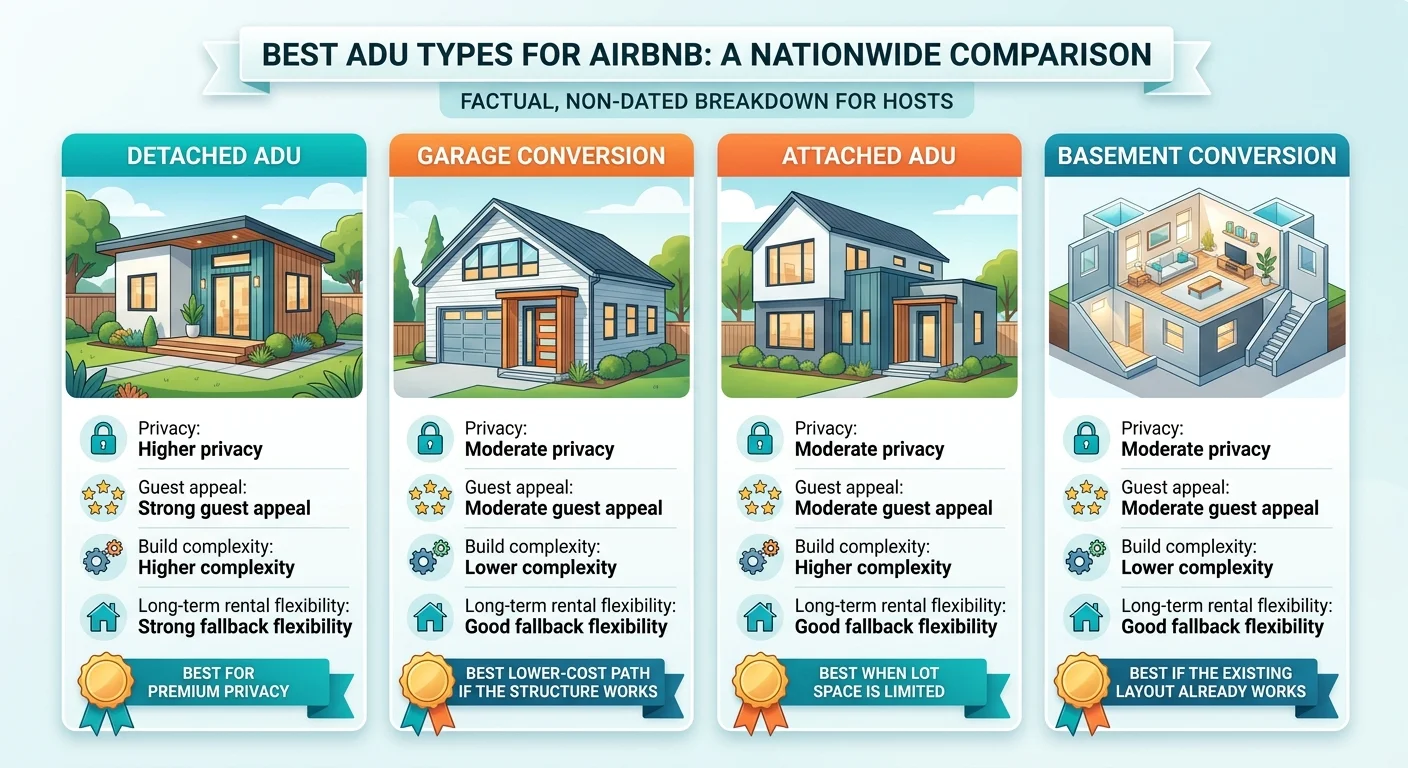 BEST ADU TYPES FOR AIRBNB: A NATIONWIDE COMPARISON

FACTUAL, NON-DATED BREAKDOWN FOR HOSTS

DETACHED ADU

Privacy:
Higher privacy

Guest appeal:
Strong guest appeal

Build complexity:
Higher complexity

Long-term rental flexibility:
Strong fallback flexibility

BEST FOR PREMIUM PRIVACY

GARAGE CONVERSION

Privacy:
Moderate privacy

Guest appeal:
Moderate guest appeal

Build complexity:
Lower complexity

Long-term rental flexibility:
Good fallback flexibility

BEST LOWER-COST PATH IF THE STRUCTURE WORKS

ATTACHED ADU

Privacy:
Moderate privacy

Guest appeal:
Moderate guest appeal

Build complexity:
Higher complexity

Long-term rental flexibility:
Good fallback flexibility

BEST WHEN LOT SPACE IS LIMITED

BASEMENT CONVERSION

Privacy:
Moderate privacy

Guest appeal:
Moderate guest appeal

Build complexity:
Lower complexity

Long-term rental flexibility:
Good fallback flexibility

BEST IF THE EXISTING LAYOUT ALREADY WORKS