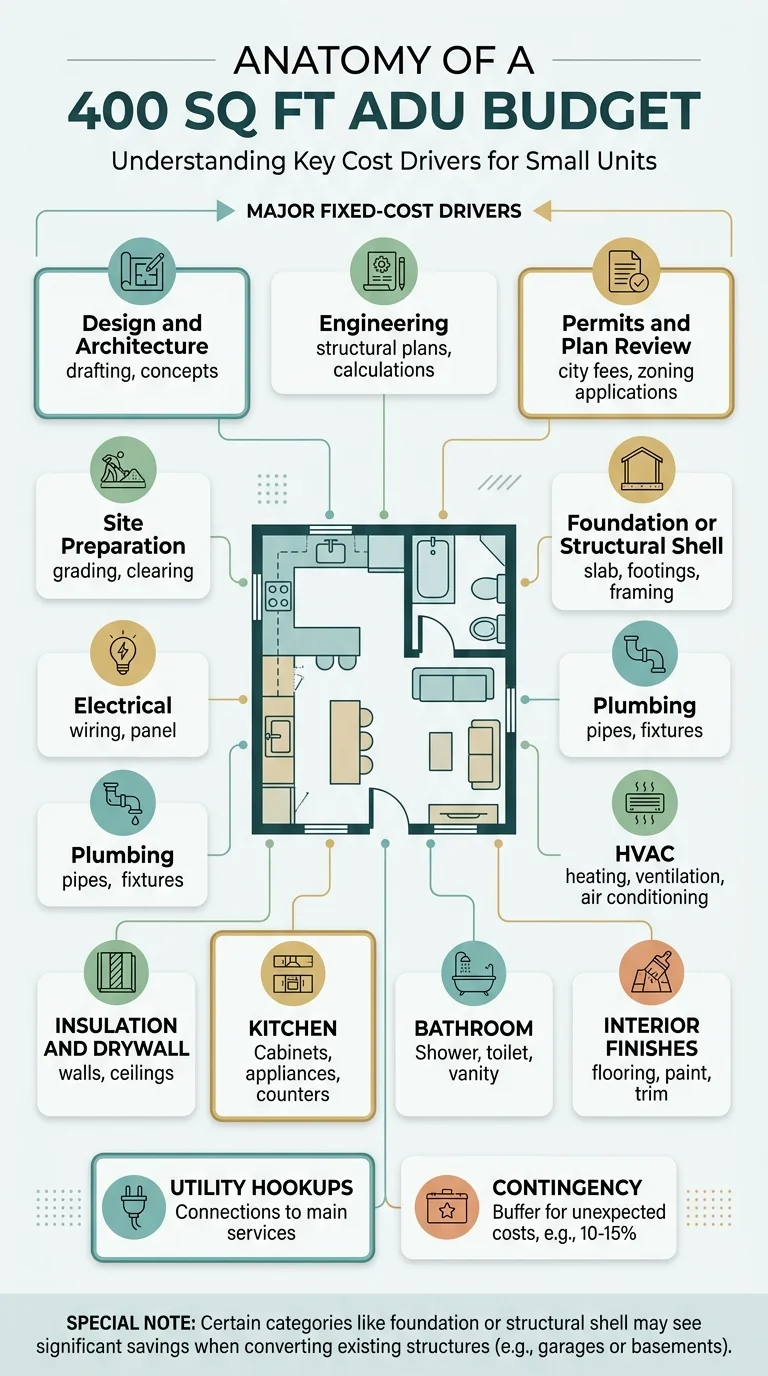 ANATOMY OF A
400 SQ FT ADU BUDGET
Understanding Key Cost Drivers for Small Units

MAJOR FIXED-COST DRIVERS

Design and Architecture
drafting, concepts

Engineering
structural plans, calculations

Permits and Plan Review
city fees, zoning applications

Site Preparation
grading, clearing

Foundation or Structural Shell
slab, footings, framing

Electrical
wiring, panel

Plumbing
pipes, fixtures

Plumbing
pipes, fixtures

HVAC
heating, ventilation, air conditioning

INSULATION AND DRYWALL
walls, ceilings

KITCHEN
Cabinets, appliances, counters

BATHROOM
Shower, toilet, vanity

INTERIOR FINISHES
flooring, paint, trim

UTILITY HOOKUPS
Connections to main services

CONTINGENCY
Buffer for unexpected costs, e.g., 10-15%

SPECIAL NOTE: Certain categories like foundation or structural shell may see significant savings when converting existing structures (e.g., garages or basements).